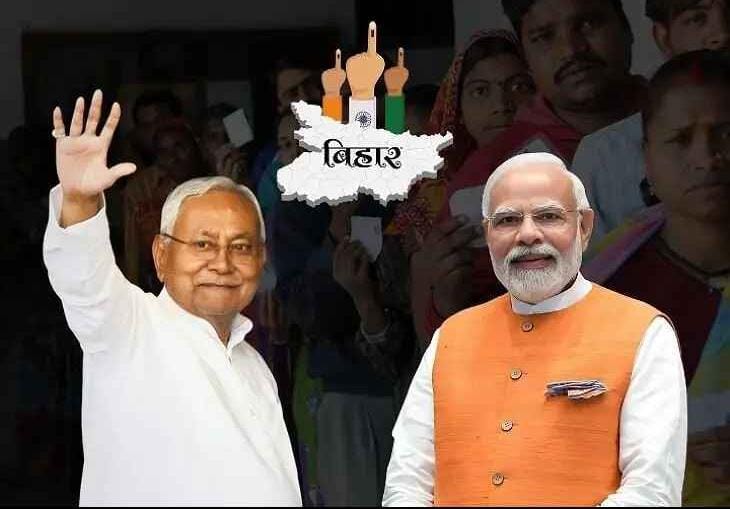 बिहार